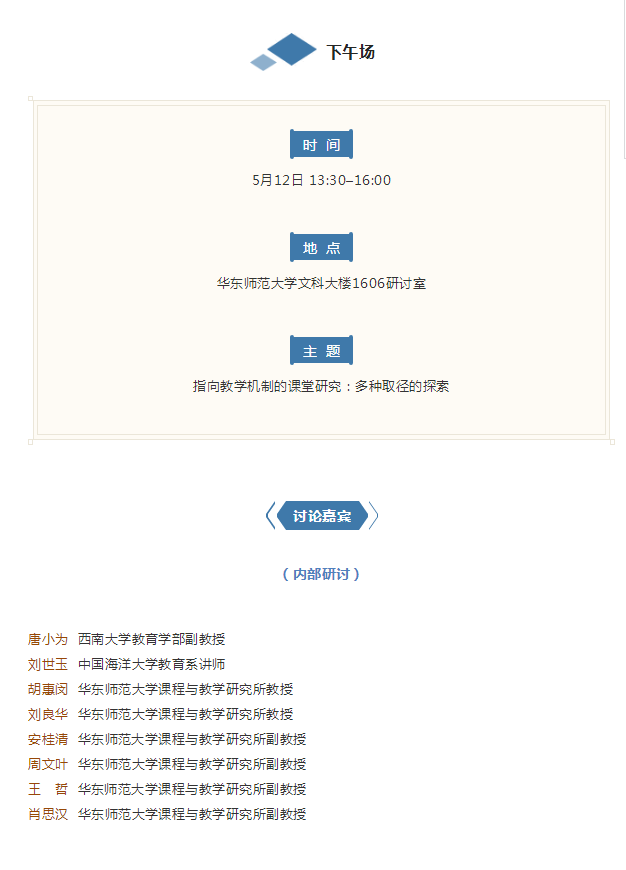 下午场

时 间

5月12日 13:30–16:00

地 点

华东师范大学文科大楼1606研讨室

主 题

指向教学机制的课堂研究：多种取径的探索

讨论嘉宾

（内部研讨）

唐小为 西南大学教育学部副教授
刘世玉 中国海洋大学教育系讲师
胡惠闵 华东师范大学课程与教学研究所教授
刘良华 华东师范大学课程与教学研究所教授
安桂清 华东师范大学课程与教学研究所副教授
周文叶 华东师范大学课程与教学研究所副教授
王 哲 华东师范大学课程与教学研究所副教授
肖思汉 华东师范大学课程与教学研究所副教授